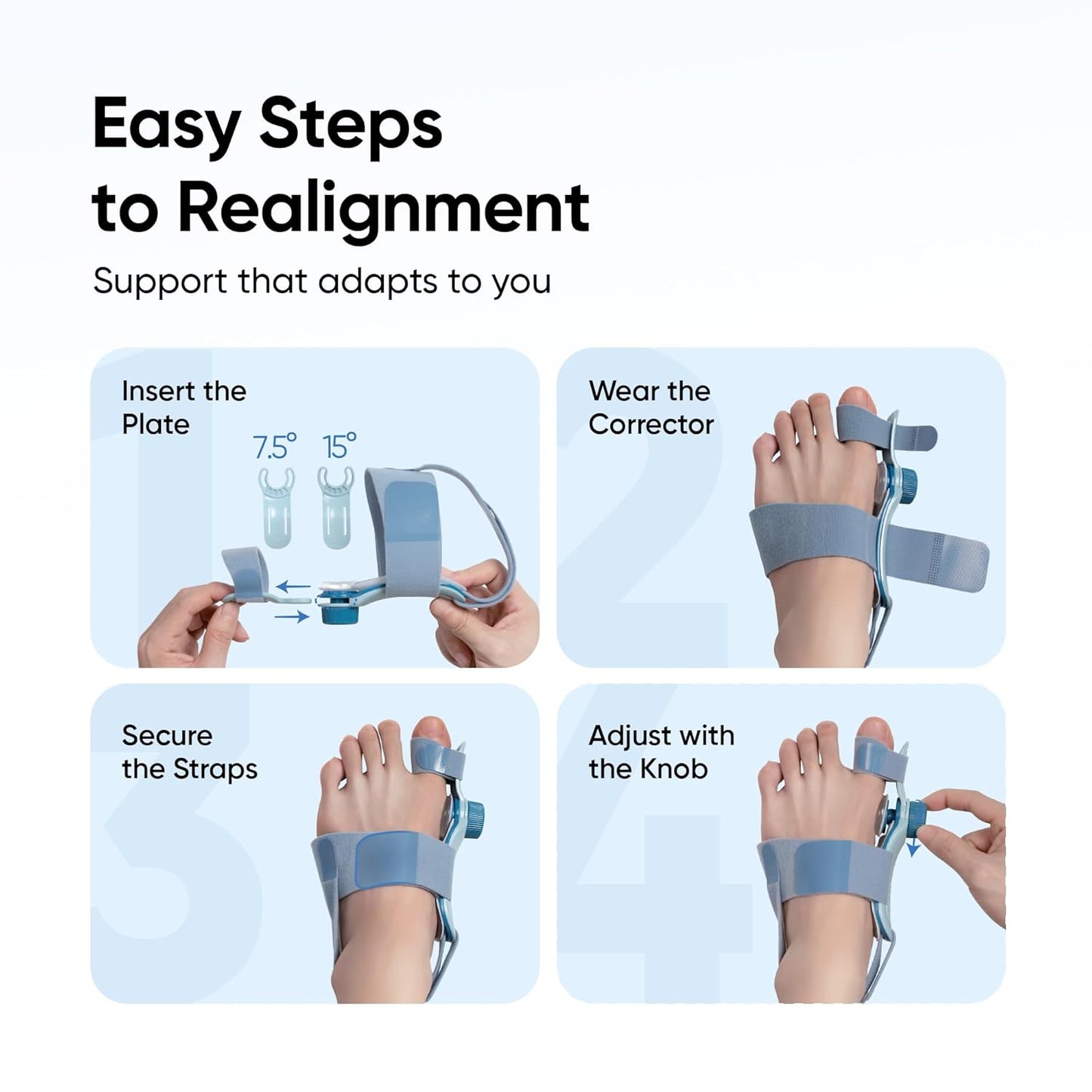 Easy Steps to Realignment

Support that adapts to you

1

Insert the Plate

7.5°

15°

2

Wear the Corrector

3

Secure the Straps

4

Adjust with the Knob